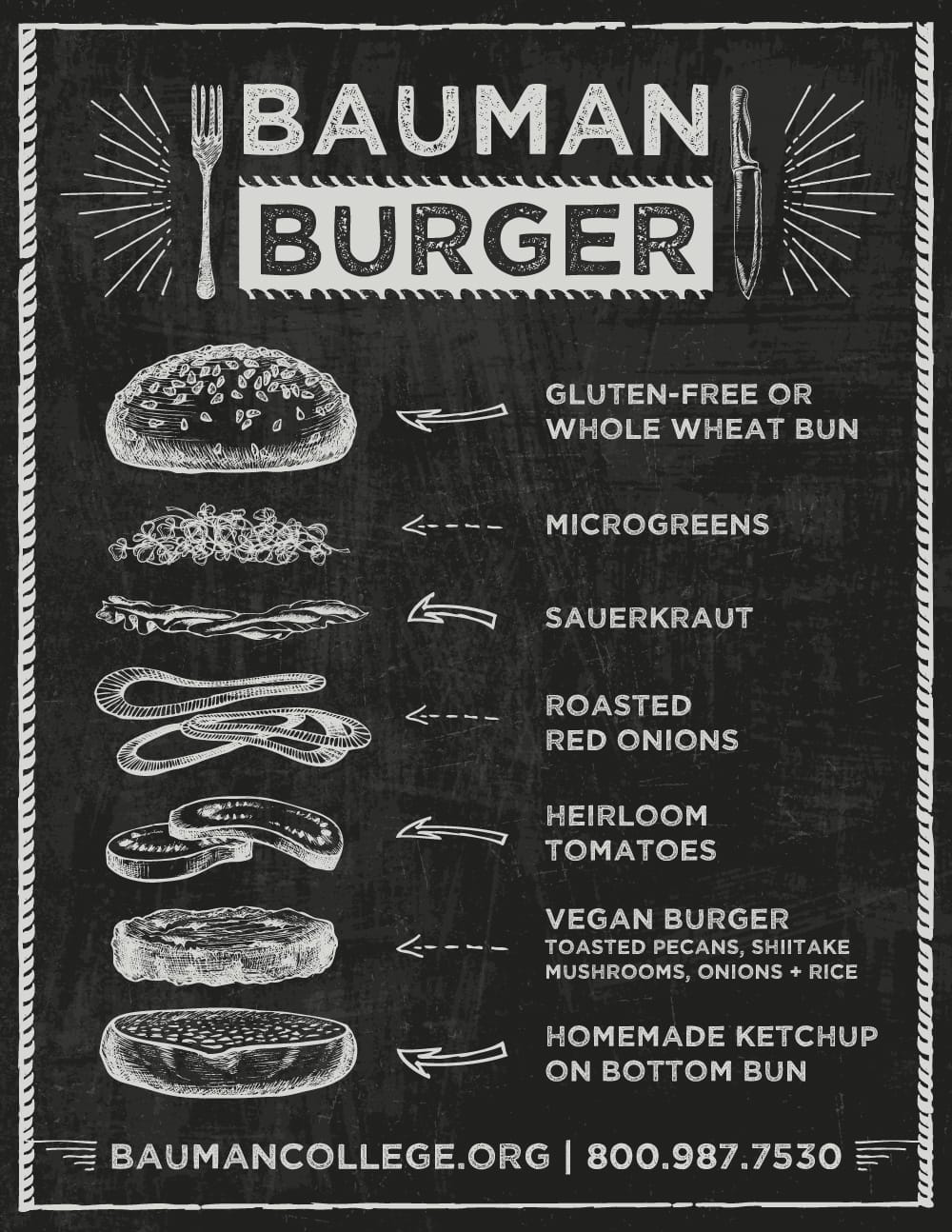 BAUMAN
BURGER

GLUTEN-FREE OR WHOLE WHEAT BUN

MICROGREENS

SAUERKRAUT

ROASTED RED ONIONS

HEIRLOOM TOMATOES

VEGAN BURGER
TOASTED PECANS, SHIITAKE MUSHROOMS, ONIONS + RICE

HOMEMADE KETCHUP ON BOTTOM BUN

BAUMANCOLLEGE.ORG | 800.987.7530